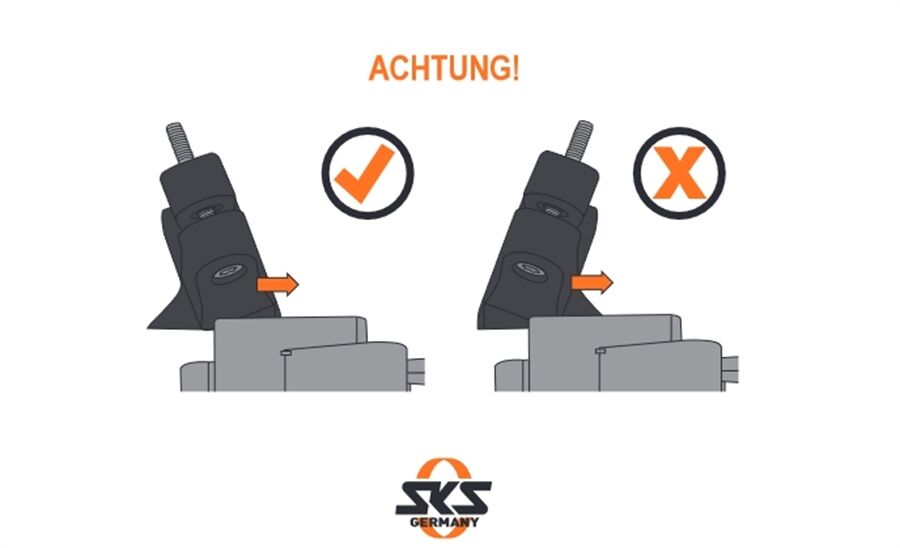 ACHTUNG!

SKS
GERMANY